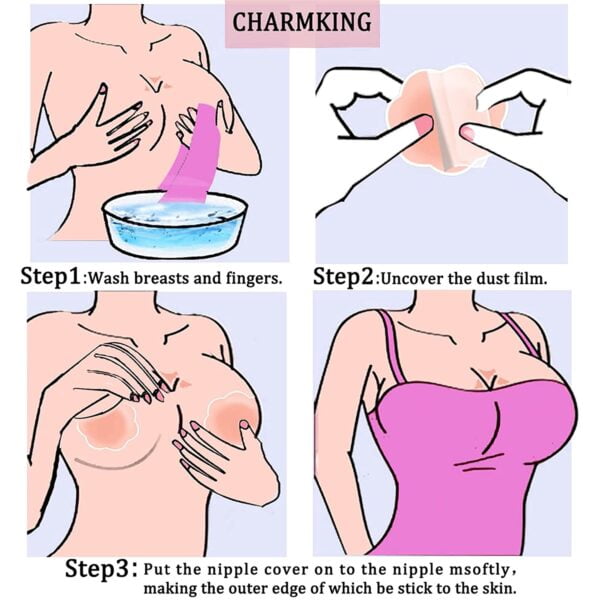 CHARMKING

Step1:Wash breasts and fingers.

Step2:Uncover the dust film.

Step3: Put the nipple cover on to the nipple msoftly, making the outer edge of which be stick to the skin.