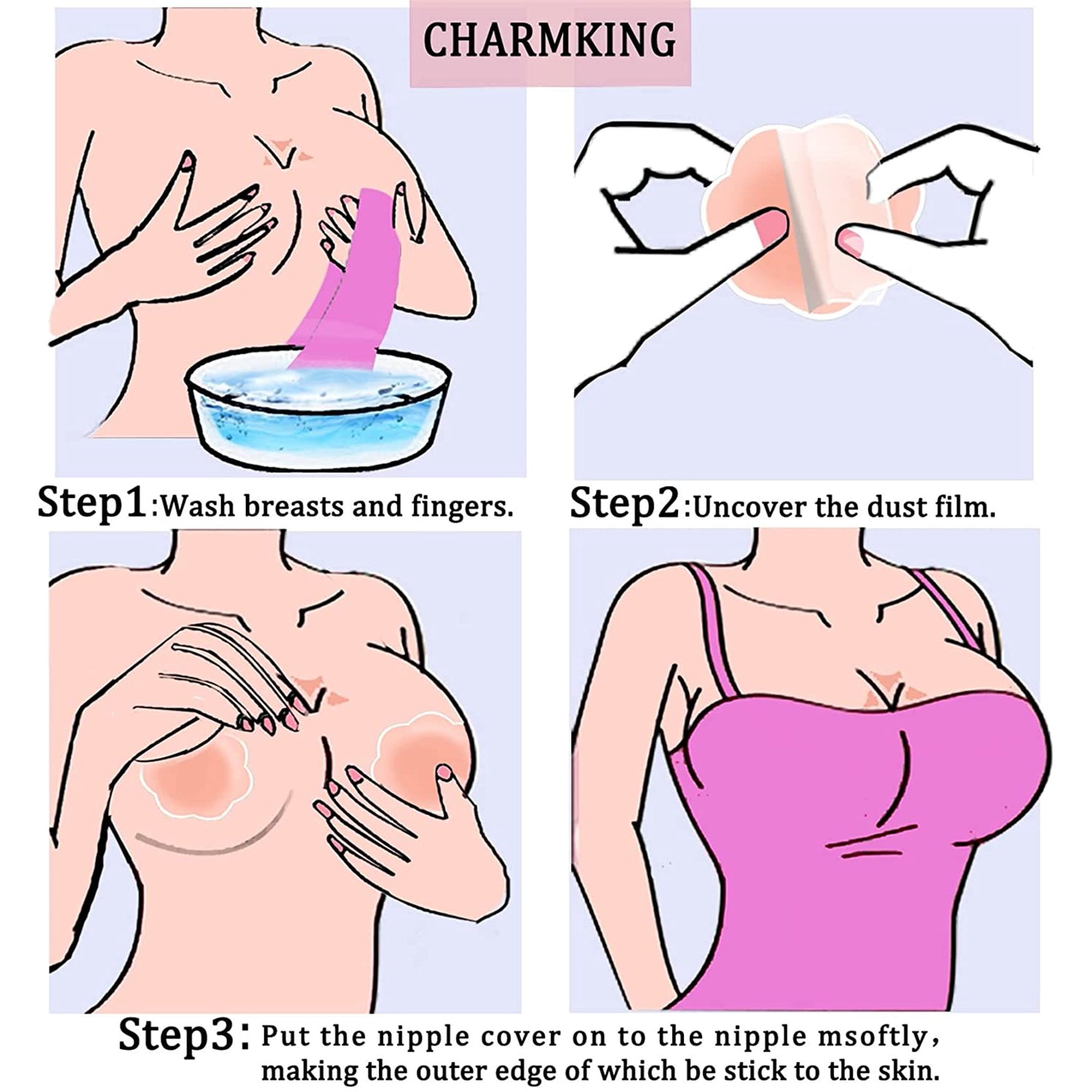 CHARMKING

Step1:Wash breasts and fingers.

Step2:Uncover the dust film.

Step3: Put the nipple cover on to the nipple msoftly, making the outer edge of which be stick to the skin.